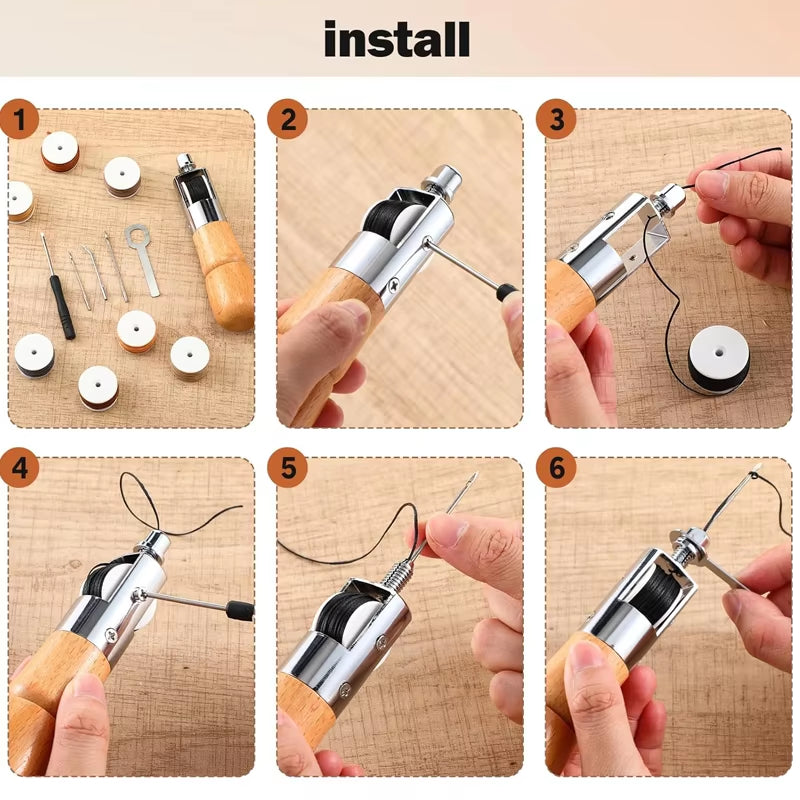 install

1

2

3

4

5

6